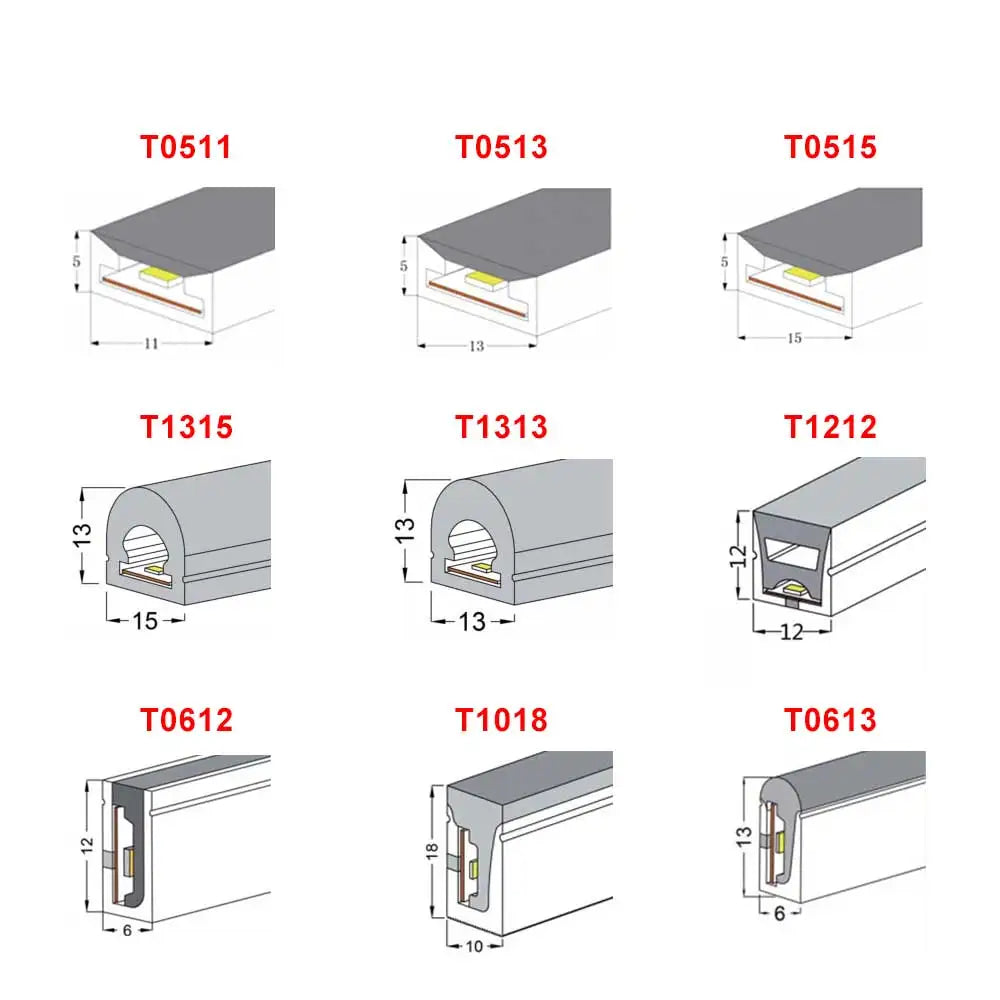 T0511

5

11

T0513

5

13

T0515

5

15

T1315

13

15

T1313

13

13

T1212

12

12

T0612

12

6

T1018

18

10

T0613

13

6