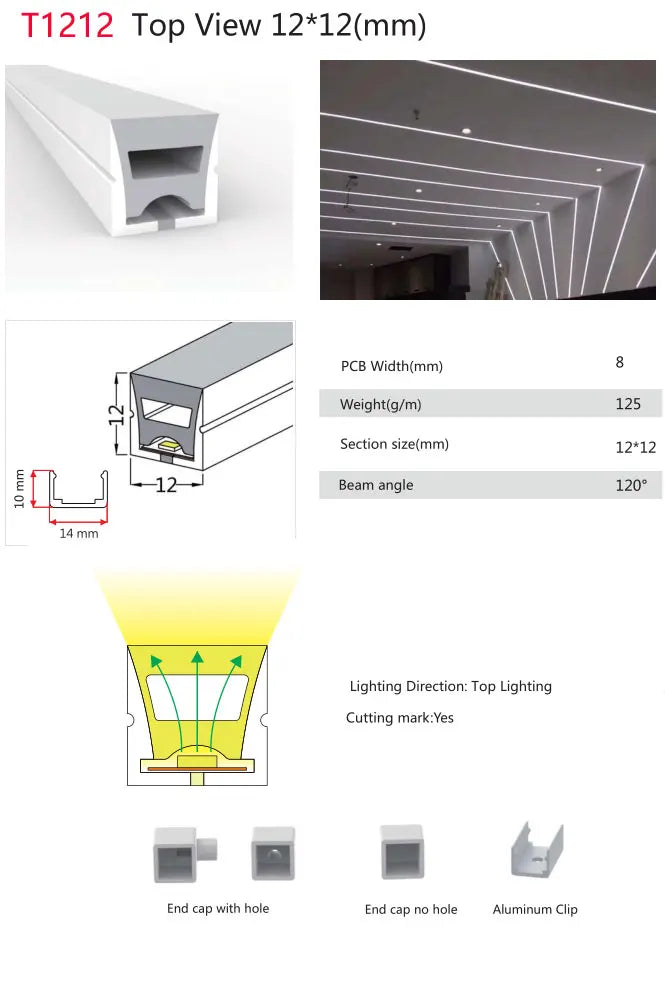 T1212 Top View 12*12(mm)

12

12

10 mm

14 mm

| PCB Width(mm) | 8 |
|---|---|
| Weight(g/m) | 125 |
| Section size(mm) | 12*12 |
| Beam angle | 120° |

Lighting Direction: Top Lighting

Cutting mark:Yes

End cap with hole

End cap no hole

Aluminum Clip