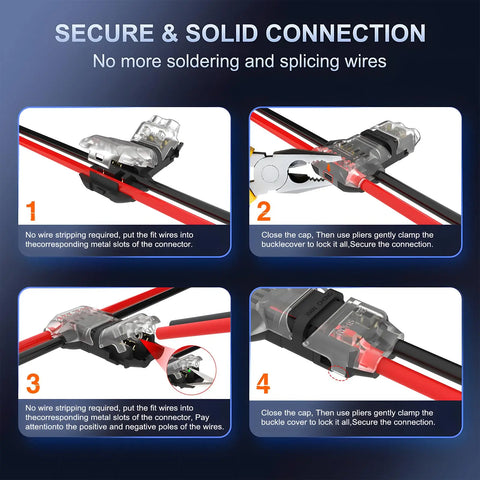 SECURE & SOLID CONNECTION

No more soldering and splicing wires

1

No wire stripping required, put the fit wires into thecorresponding metal slots of the connector.

2

Close the cap, Then use pliers gently clamp the bucklecover to lock it all,Secure the connection.

3

No wire stripping required, put the fit wires into thecorresponding metal slots of the connector, Pay attentionto the positive and negative poles of the wires.

4

Close the cap, Then use pliers gently clamp the buckle cover to lock it all,Secure the connection.