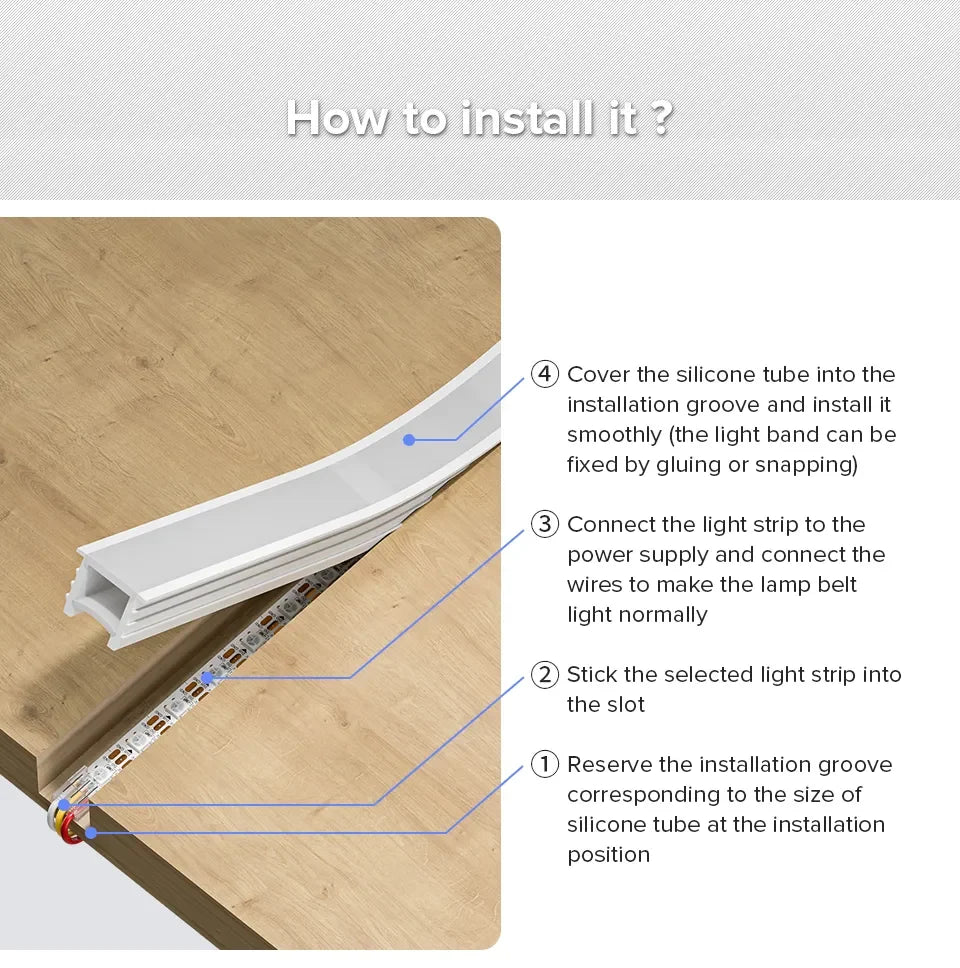 How to install it ?

④ Cover the silicone tube into the installation groove and install it smoothly (the light band can be fixed by gluing or snapping)

③ Connect the light strip to the power supply and connect the wires to make the lamp belt light normally

② Stick the selected light strip into the slot

① Reserve the installation groove corresponding to the size of silicone tube at the installation position