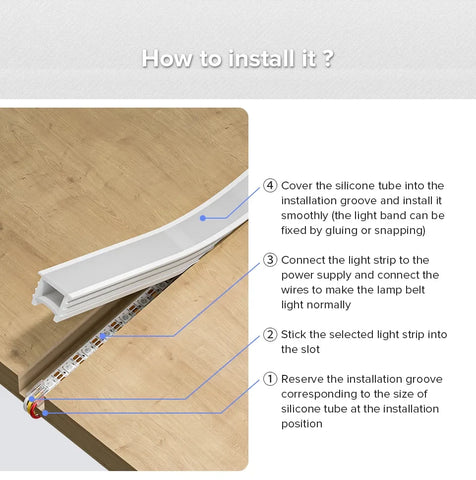 How to install it ?

④ Cover the silicone tube into the installation groove and install it smoothly (the light band can be fixed by gluing or snapping)

③ Connect the light strip to the power supply and connect the wires to make the lamp belt light normally

② Stick the selected light strip into the slot

① Reserve the installation groove corresponding to the size of silicone tube at the installation position